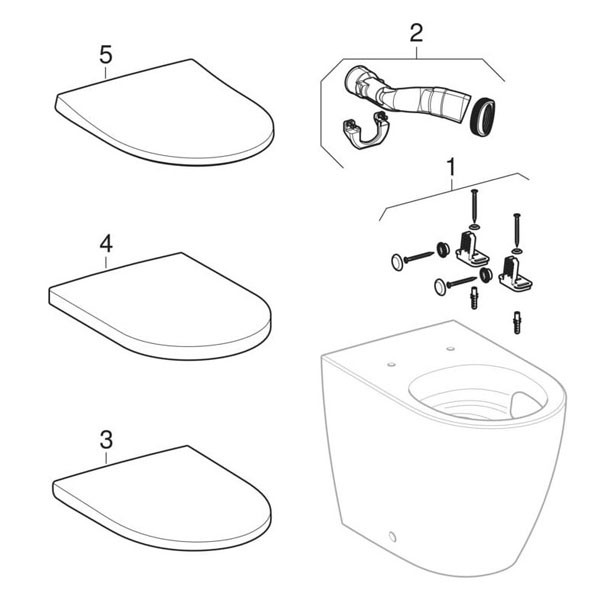 5

2

1

4

3