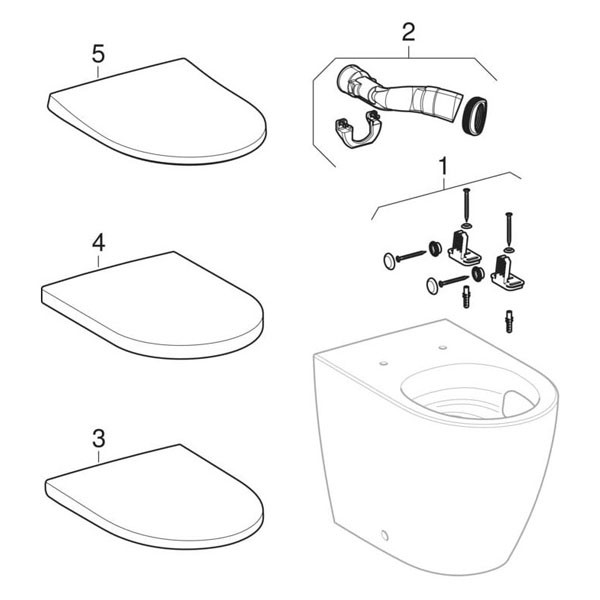 5
2
1
4
3