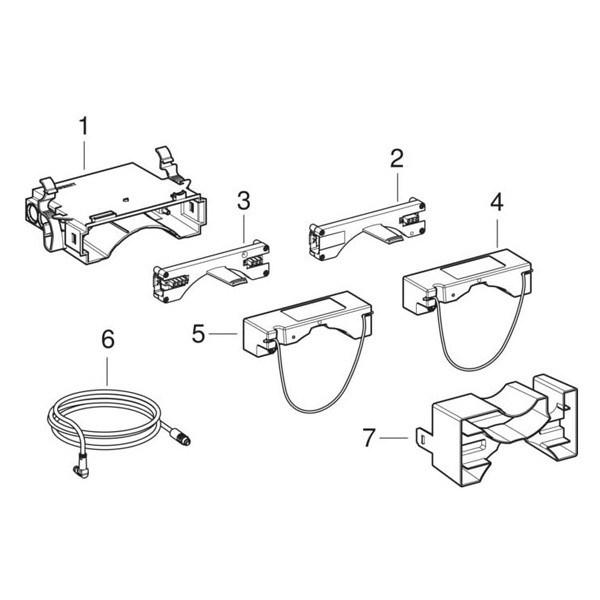 1
2
3
4
5
6
7