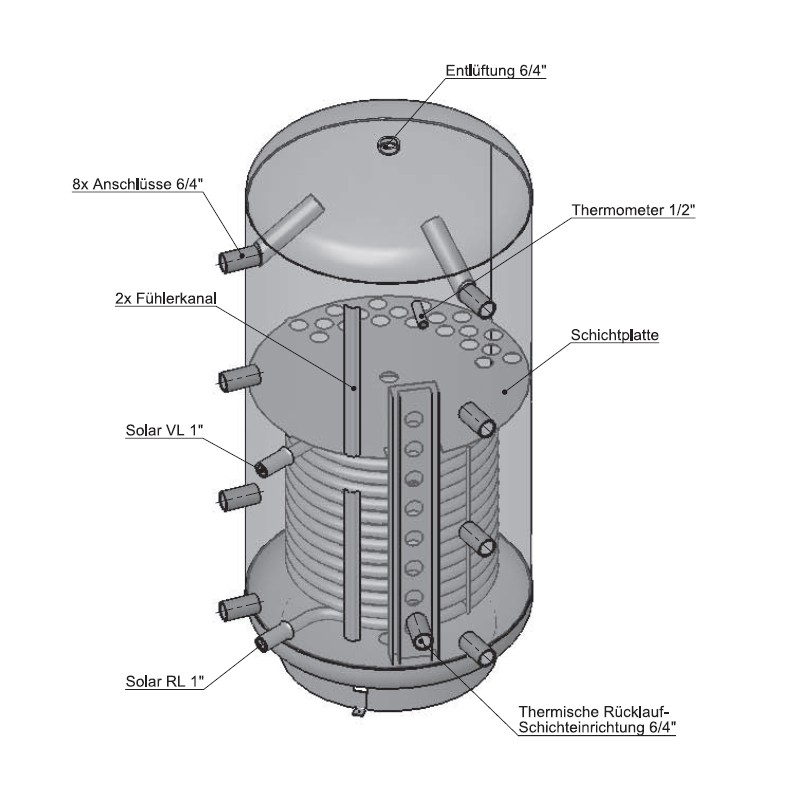 Entlüftung 6/4"

8x Anschlüsse 6/4"

Thermometer 1/2"

2x Fühlerkanal

Schichtplatte

Solar VL 1"

Solar RL 1"

Thermische Rücklauf-Schichteinrichtung 6/4"